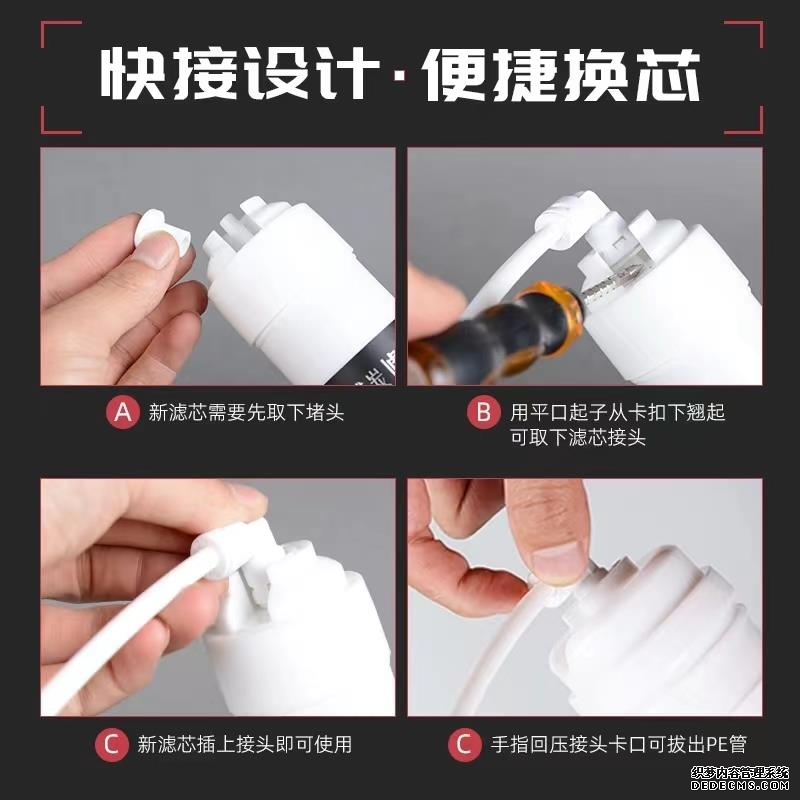 快接设计·便捷换芯

A 新滤芯需要先取下堵头

B 用平口起子从卡扣下翘起可取下滤芯接头

C 新滤芯插上接头即可使用

C 手指回压接头卡口可拔出PE管

织梦内容管理系统
DEDECMS.COM